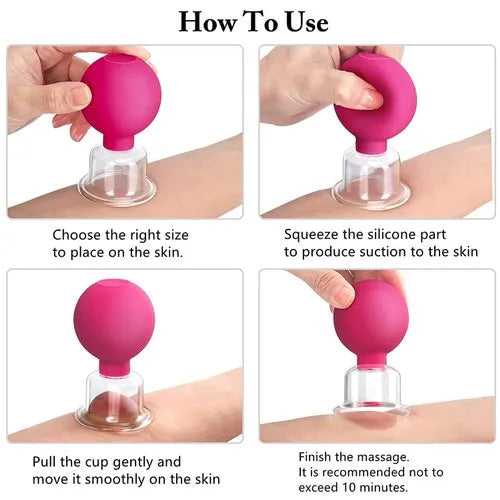 How To Use

Choose the right size to place on the skin.

Squeeze the silicone part to produce suction to the skin

Pull the cup gently and move it smoothly on the skin

Finish the massage.
It is recommended not to exceed 10 minutes.